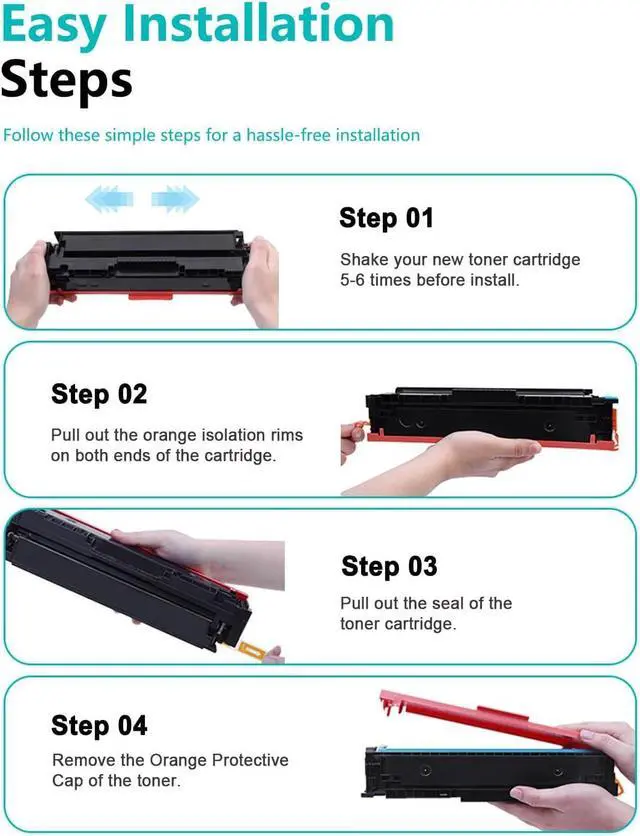 Easy Installation Steps

Follow these simple steps for a hassle-free installation

Step 01

Shake your new toner cartridge 5-6 times before install.

Step 02

Pull out the orange isolation rims on both ends of the cartridge.

Step 03

Pull out the seal of the toner cartridge.

Step 04

Remove the Orange Protective Cap of the toner.