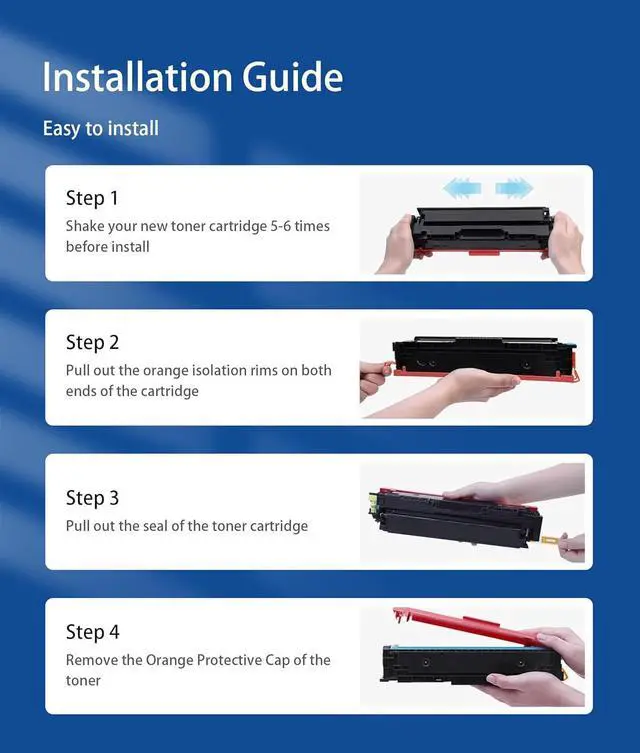 Installation Guide

Easy to install

Step 1
Shake your new toner cartridge 5-6 times before install

Step 2
Pull out the orange isolation rims on both ends of the cartridge

Step 3
Pull out the seal of the toner cartridge

Step 4
Remove the Orange Protective Cap of the toner