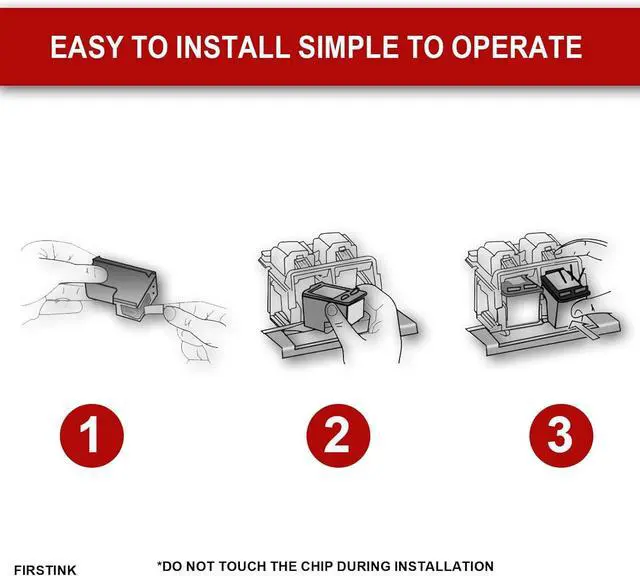 EASY TO INSTALL SIMPLE TO OPERATE

1

2

3

FIRSTINK

*DO NOT TOUCH THE CHIP DURING INSTALLATION