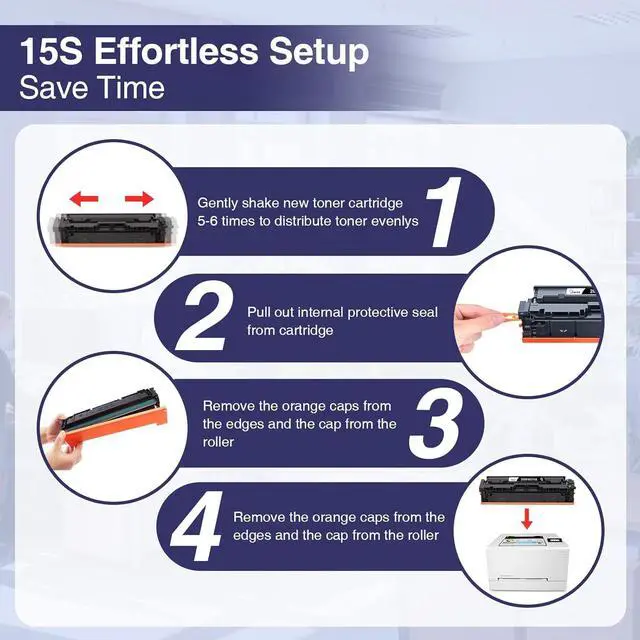 15S Effortless Setup
Save Time

Gently shake new toner cartridge 5-6 times to distribute toner evenlys

1

2

Pull out internal protective seal from cartridge

Remove the orange caps from the edges and the cap from the roller

3

4

Remove the orange caps from the edges and the cap from the roller