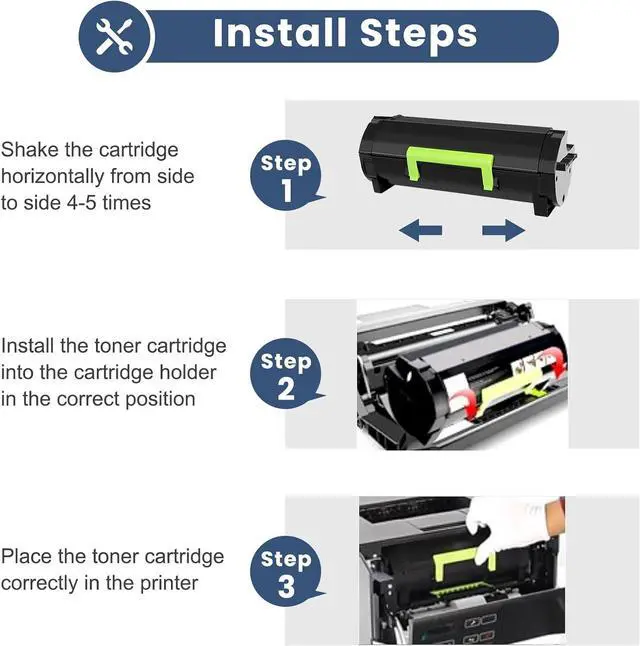 Install Steps

Shake the cartridge horizontally from side to side 4-5 times

Step 1

Install the toner cartridge into the cartridge holder in the correct position

Step 2

Place the toner cartridge correctly in the printer

Step 3