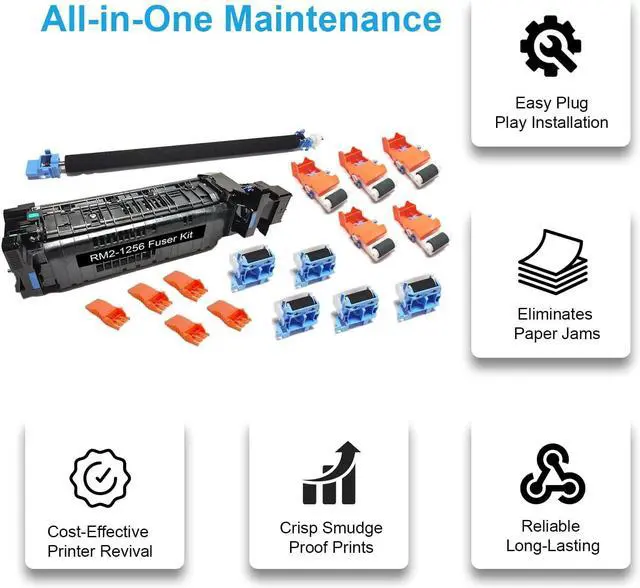 All-in-One Maintenance

RM2-1256 Fuser Kit

Easy Plug
Play Installation

Eliminates
Paper Jams

Cost-Effective
Printer Revival

Crisp Smudge
Proof Prints

Reliable
Long-Lasting