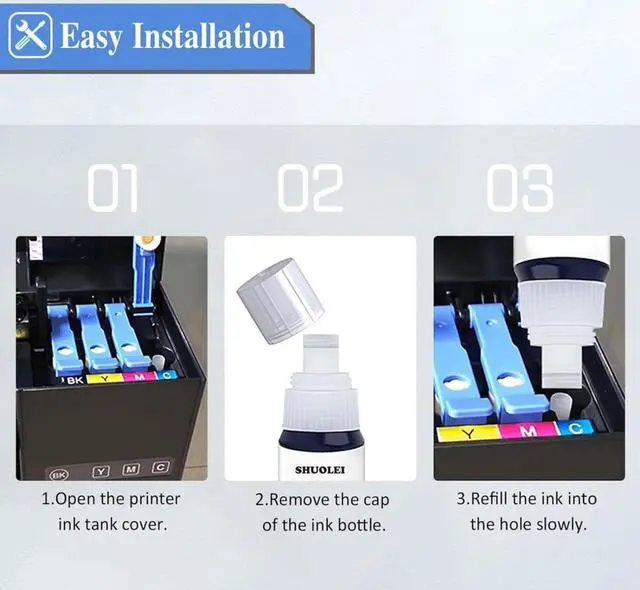 Easy Installation

01

BK Y M C

BK Y M C

1.Open the printer ink tank cover.

02

SHUOLEI

2.Remove the cap of the ink bottle.

03

Y M C

3.Refill the ink into the hole slowly.