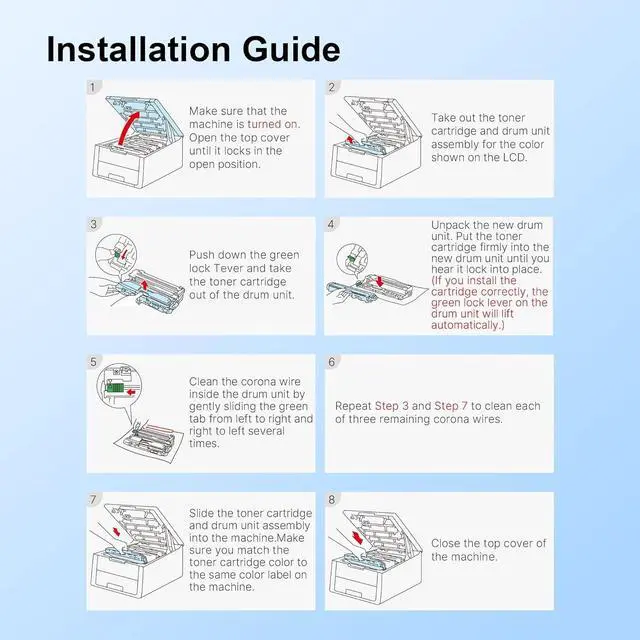 Installation Guide

1

Make sure that the machine is turned on. Open the top cover until it locks in the open position.

2

Take out the toner cartridge and drum unit assembly for the color shown on the LCD.

3

Push down the green lock Tever and take the toner cartridge out of the drum unit.

4

Unpack the new drum unit. Put the toner cartridge firmly into the new drum unit until you hear it lock into place. (If you install the cartridge correctly, the green lock lever on the drum unit will lift automatically.)

5

Clean the corona wire inside the drum unit by gently sliding the green tab from left to right and right to left several times.

6

Repeat Step 3 and Step 7 to clean each of three remaining corona wires.

7

Slide the toner cartridge and drum unit assembly into the machine.Make sure you match the toner cartridge color to the same color label on the machine.

8

Close the top cover of the machine.