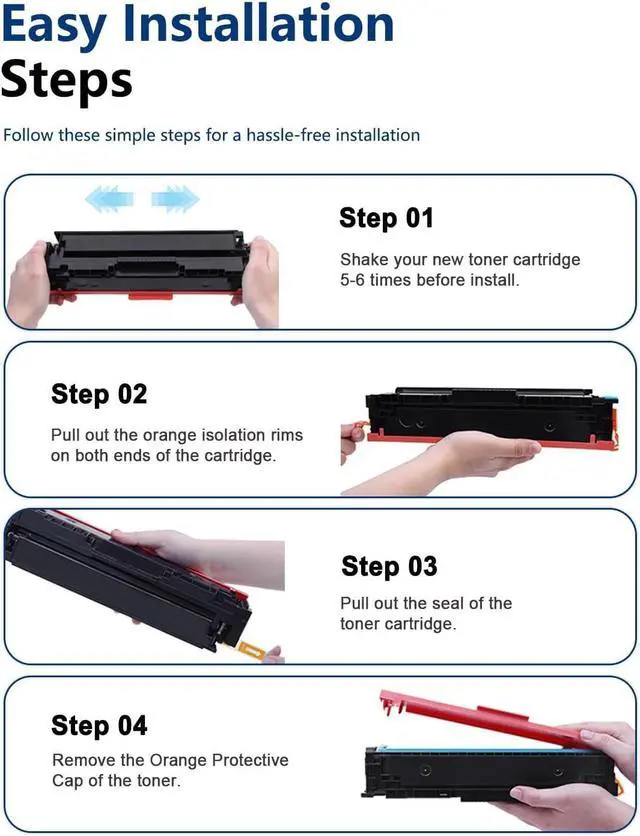 Easy Installation Steps

Follow these simple steps for a hassle-free installation

Step 01

Shake your new toner cartridge 5-6 times before install.

Step 02

Pull out the orange isolation rims on both ends of the cartridge.

Step 03

Pull out the seal of the toner cartridge.

Step 04

Remove the Orange Protective Cap of the toner.