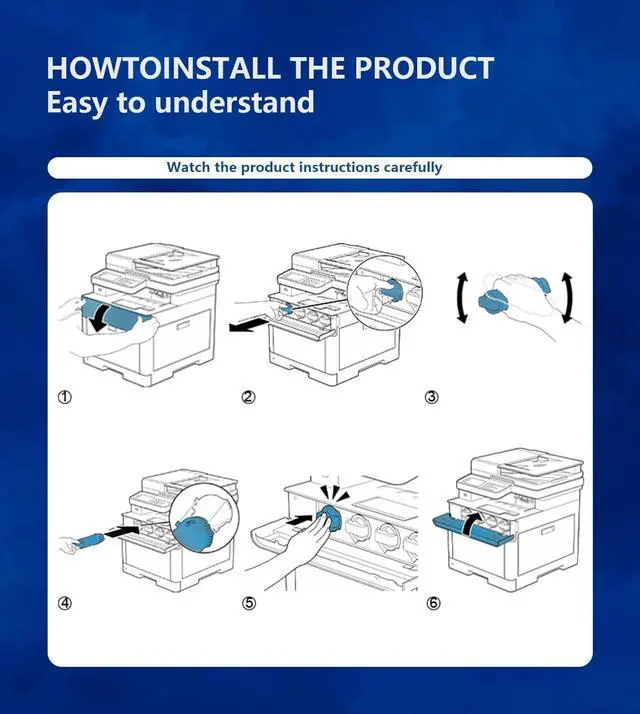 HOWTOINSTALL THE PRODUCT
Easy to understand

Watch the product instructions carefully

①

②

③

④

⑤

⑥