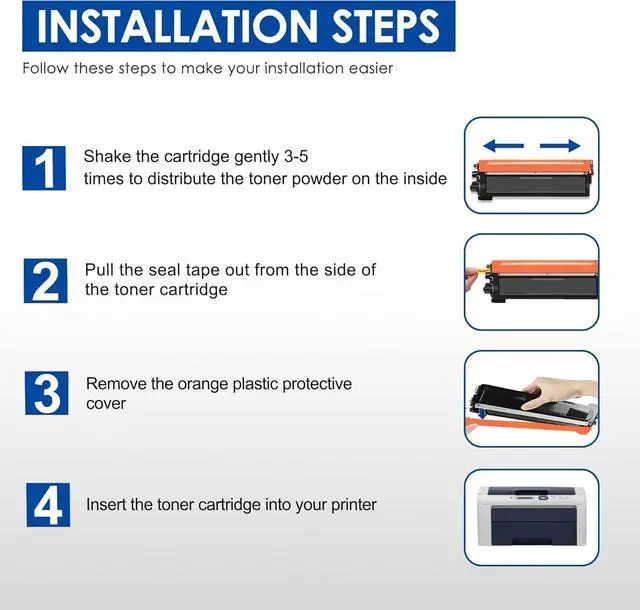 INSTALLATION STEPS

Follow these steps to make your installation easier

1 Shake the cartridge gently 3-5 times to distribute the toner powder on the inside

2 Pull the seal tape out from the side of the toner cartridge

3 Remove the orange plastic protective cover

4 Insert the toner cartridge into your printer