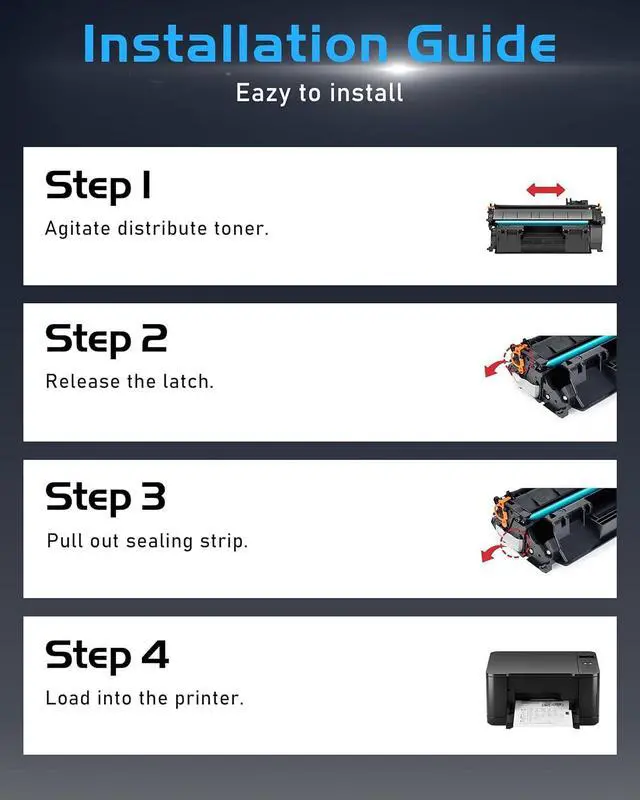 Installation Guide

Eazy to install

Step 1

Agitate distribute toner.

Step 2

Release the latch.

Step 3

Pull out sealing strip.

Step 4

Load into the printer.