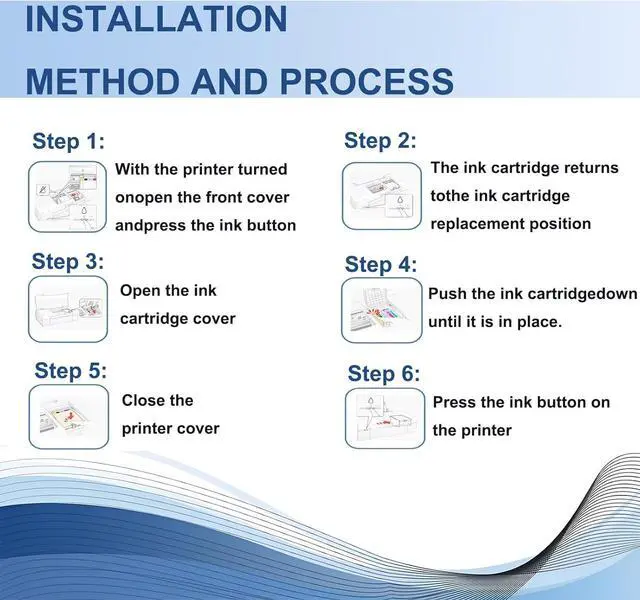 INSTALLATION

METHOD AND PROCESS

Step 1:

With the printer turned onopen the front cover andpress the ink button

Step 2:

The ink cartridge returns tothe ink cartridge replacement position

Step 3:

Open the ink cartridge cover

Step 4:

Push the ink cartridgedown until it is in place.

Step 5:

Close the printer cover

Step 6:

Press the ink button on the printer