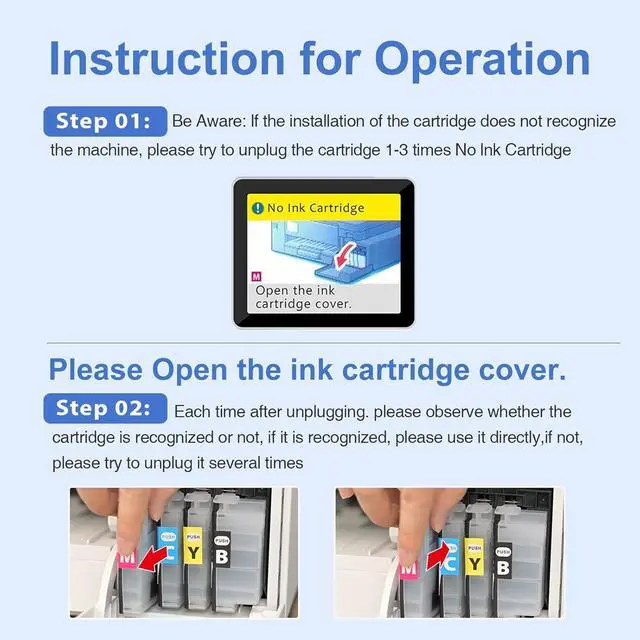 Instruction for Operation

Step 01: Be Aware: If the installation of the cartridge does not recognize the machine, please try to unplug the cartridge 1-3 times No Ink Cartridge

No Ink Cartridge

M

Open the ink cartridge cover.

Please Open the ink cartridge cover.

Step 02: Each time after unplugging. please observe whether the cartridge is recognized or not, if it is recognized, please use it directly,if not, please try to unplug it several times

M PUSH C PUSH Y PUSH B

M PUSH C PUSH Y PUSH B