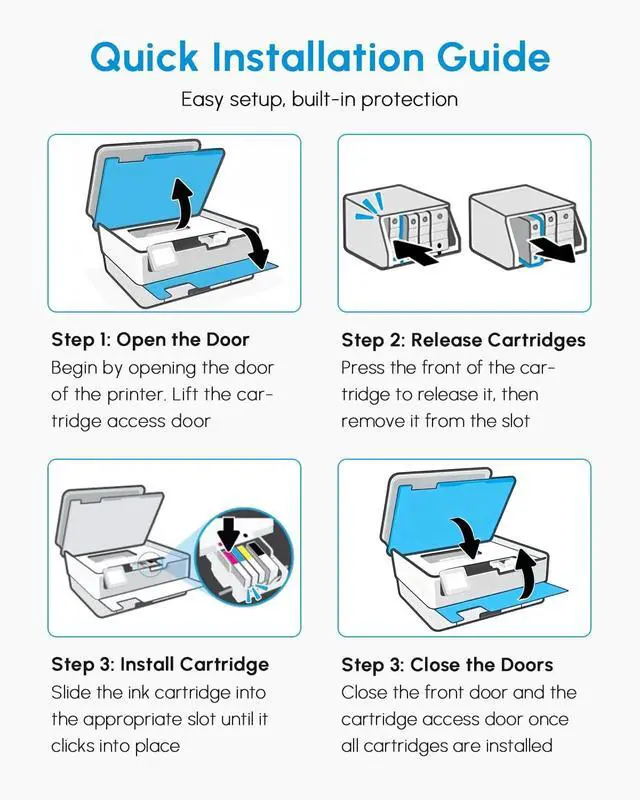 Quick Installation Guide

Easy setup, built-in protection

Step 1: Open the Door

Begin by opening the door of the printer. Lift the cartridge access door

Step 2: Release Cartridges

Press the front of the cartridge to release it, then remove it from the slot

Step 3: Install Cartridge

Slide the ink cartridge into the appropriate slot until it clicks into place

Step 3: Close the Doors

Close the front door and the cartridge access door once all cartridges are installed