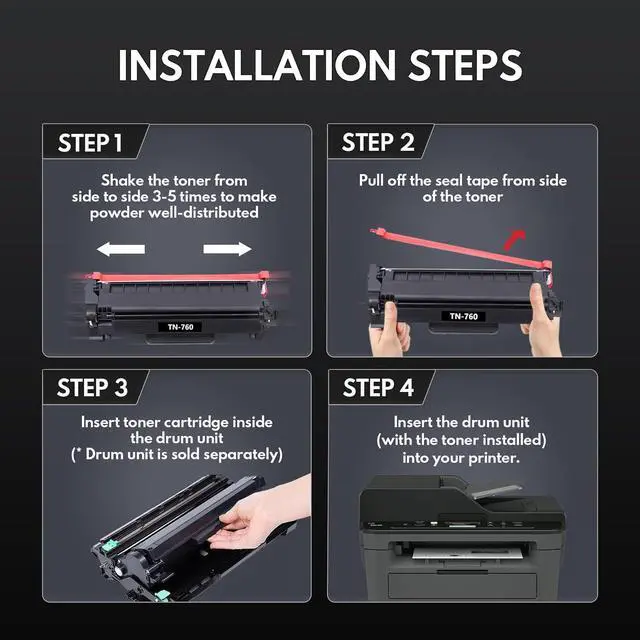 INSTALLATION STEPS

STEP 1

Shake the toner from side to side 3-5 times to make powder well-distributed

TN-760

STEP 2

Pull off the seal tape from side of the toner

TN-760

STEP 3

Insert toner cartridge inside the drum unit
(* Drum unit is sold separately)

STEP 4

Insert the drum unit
(with the toner installed)
into your printer.