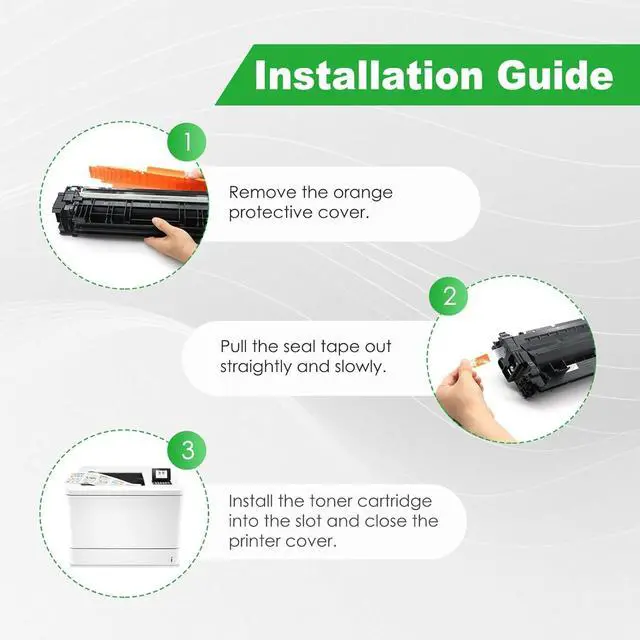 Installation Guide

1

Remove the orange protective cover.

2

Pull the seal tape out straightly and slowly.

3

Install the toner cartridge into the slot and close the printer cover.