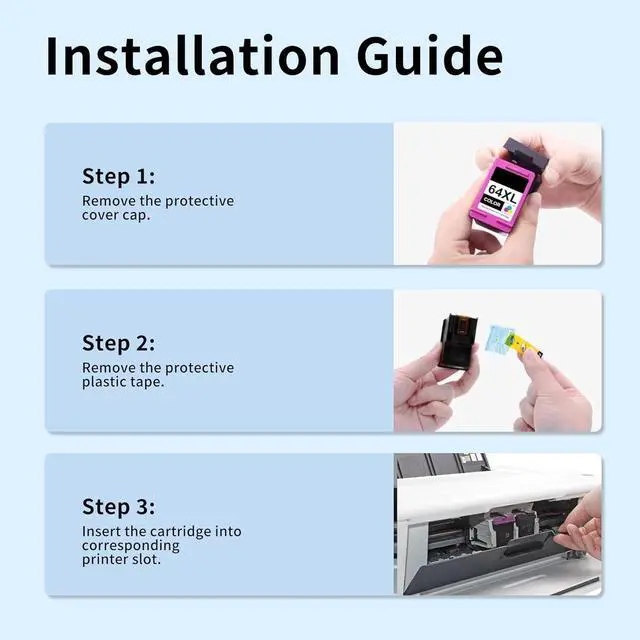 Installation Guide

Step 1:
Remove the protective cover cap.

64XL
COLOR

Step 2:
Remove the protective plastic tape.

Step 3:
Insert the cartridge into corresponding printer slot.