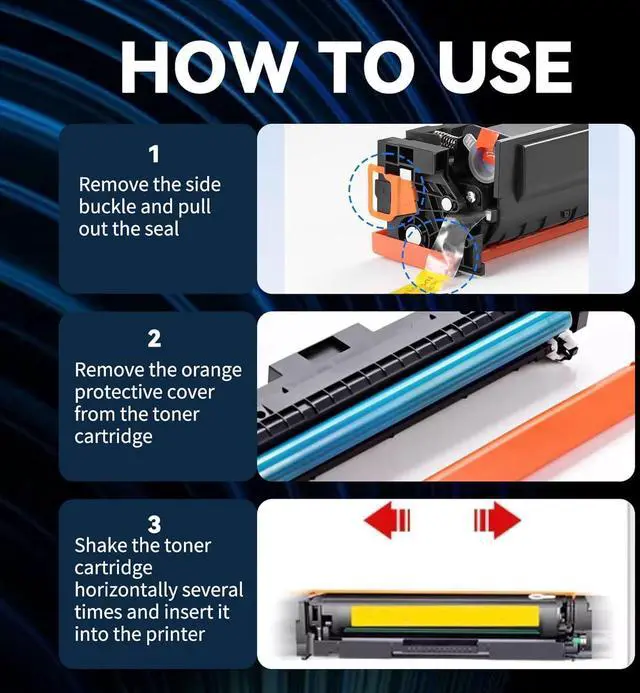 HOW TO USE

1
Remove the side buckle and pull out the seal

2
Remove the orange protective cover from the toner cartridge

3
Shake the toner cartridge horizontally several times and insert it into the printer