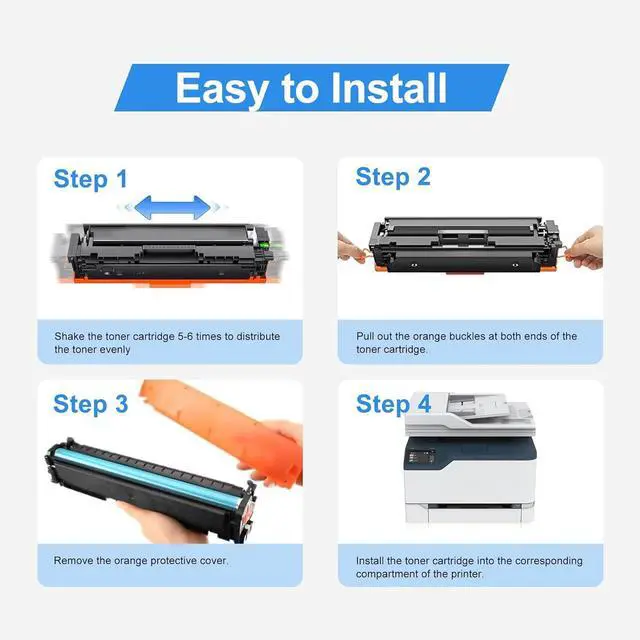 Easy to Install

Step 1

Shake the toner cartridge 5-6 times to distribute the toner evenly

Step 2

Pull out the orange buckles at both ends of the toner cartridge.

Step 3

Remove the orange protective cover.

Step 4

Install the toner cartridge into the corresponding compartment of the printer.