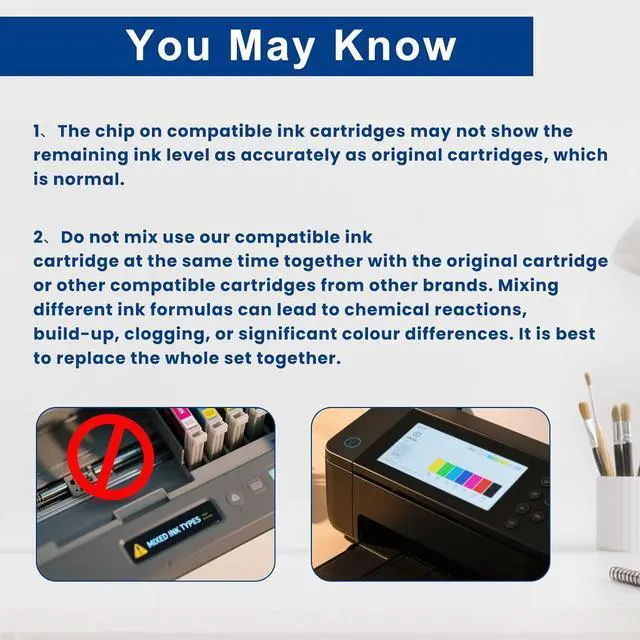 You May Know

1、The chip on compatible ink cartridges may not show the remaining ink level as accurately as original cartridges, which is normal.

2、Do not mix use our compatible ink cartridge at the same time together with the original cartridge or other compatible cartridges from other brands. Mixing different ink formulas can lead to chemical reactions, build-up, clogging, or significant colour differences. It is best to replace the whole set together.

MIXED INK TYPES