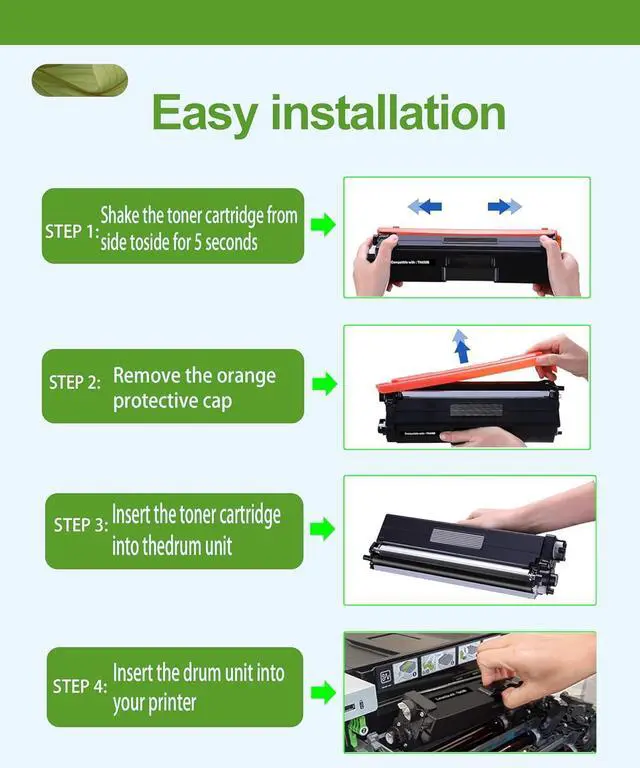 Easy installation

STEP 1: Shake the toner cartridge from side toside for 5 seconds

STEP 2: Remove the orange protective cap

STEP 3: Insert the toner cartridge into thedrum unit

STEP 4: Insert the drum unit into your printer