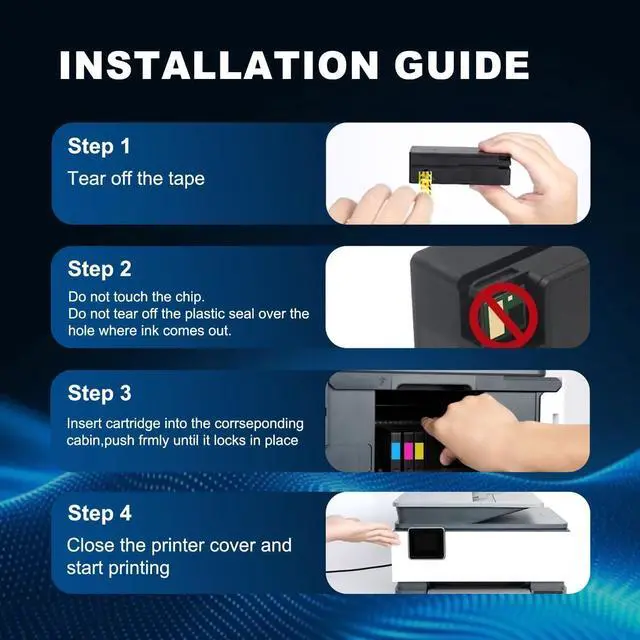 INSTALLATION GUIDE

Step 1
Tear off the tape

Step 2
Do not touch the chip.
Do not tear off the plastic seal over the hole where ink comes out.

Step 3
Insert cartridge into the corrseponding cabin,push frmly until it locks in place

Step 4
Close the printer cover and start printing