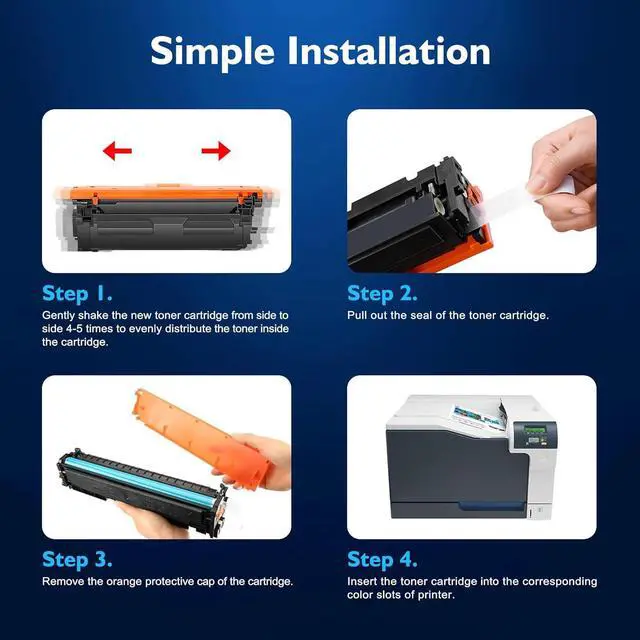 Simple Installation

Step 1.

Gently shake the new toner cartridge from side to side 4-5 times to evenly distribute the toner inside the cartridge.

Step 2.

Pull out the seal of the toner cartridge.

Step 3.

Remove the orange protective cap of the cartridge.

Step 4.

Insert the toner cartridge into the corresponding color slots of printer.