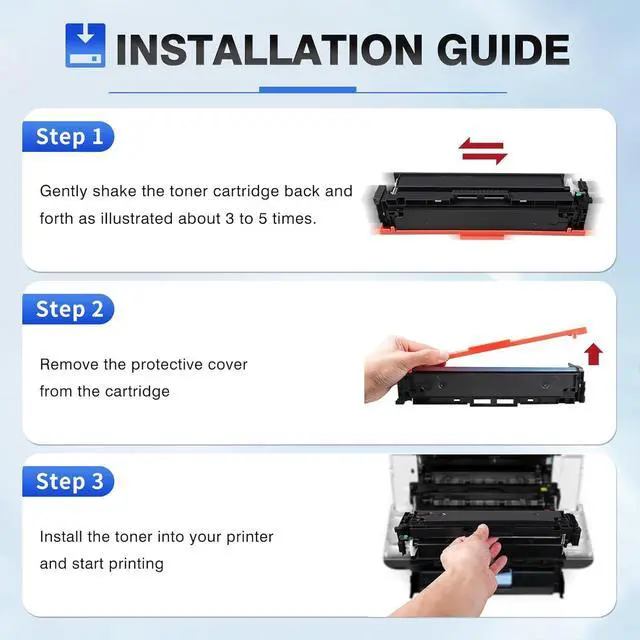 INSTALLATION GUIDE

Step 1

Gently shake the toner cartridge back and forth as illustrated about 3 to 5 times.

Step 2

Remove the protective cover from the cartridge

Step 3

Install the toner into your printer and start printing