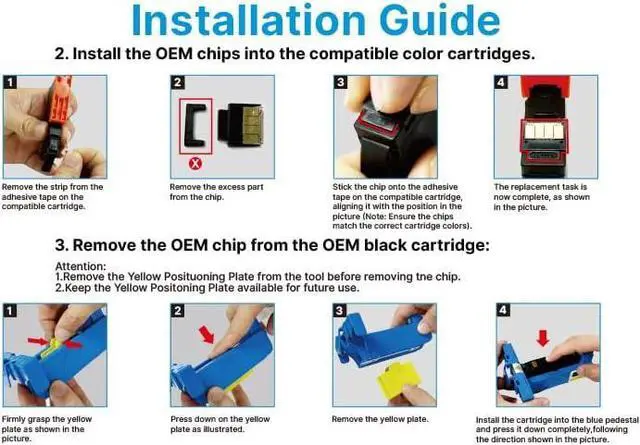 Installation Guide

2. Install the OEM chips into the compatible color cartridges.

1

Remove the strip from the adhesive tape on the compatible cartridge.

2

Remove the excess part from the chip.

3

Stick the chip onto the adhesive tape on the compatible cartridge, aligning it with the position in the picture (Note: Ensure the chips match the correct cartridge colors).

4

The replacement task is now complete, as shown in the picture.

3. Remove the OEM chip from the OEM black cartridge:

Attention:
1.Remove the Yellow Posituoning Plate from the tool before removing tne chip.
2.Keep the Yellow Positoning Plate available for future use.

1

Firmly grasp the yellow plate as shown in the picture.

2

Press down on the yellow plate as illustrated.

3

Remove the yellow plate.

4

Install the cartridge into the blue pedestal and press it down completely,following the direction shown in the picture.