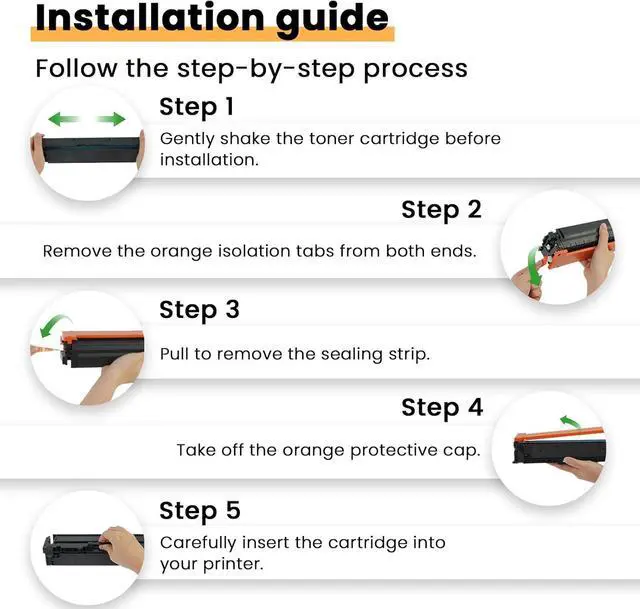 Installation guide

Follow the step-by-step process

Step 1

Gently shake the toner cartridge before installation.

Step 2

Remove the orange isolation tabs from both ends.

Step 3

Pull to remove the sealing strip.

Step 4

Take off the orange protective cap.

Step 5

Carefully insert the cartridge into your printer.