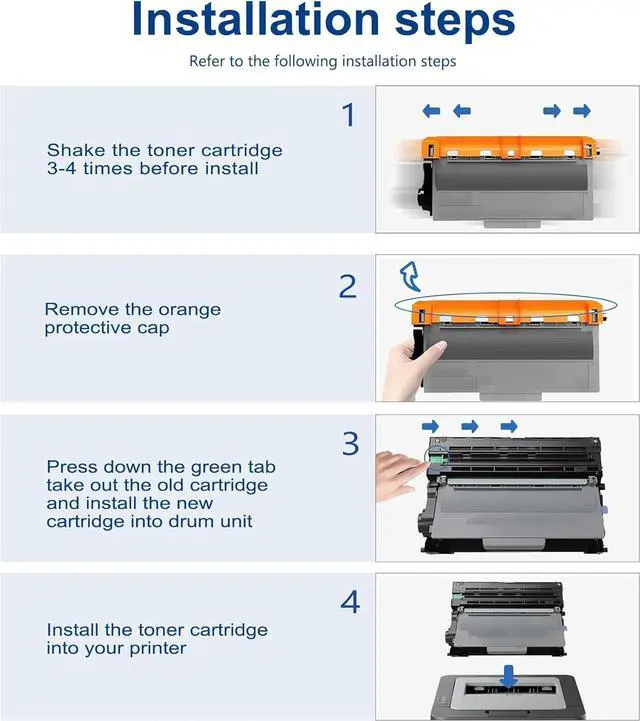 Installation steps

Refer to the following installation steps

1

Shake the toner cartridge 3-4 times before install

2

Remove the orange protective cap

3

Press down the green tab take out the old cartridge and install the new cartridge into drum unit

4

Install the toner cartridge into your printer