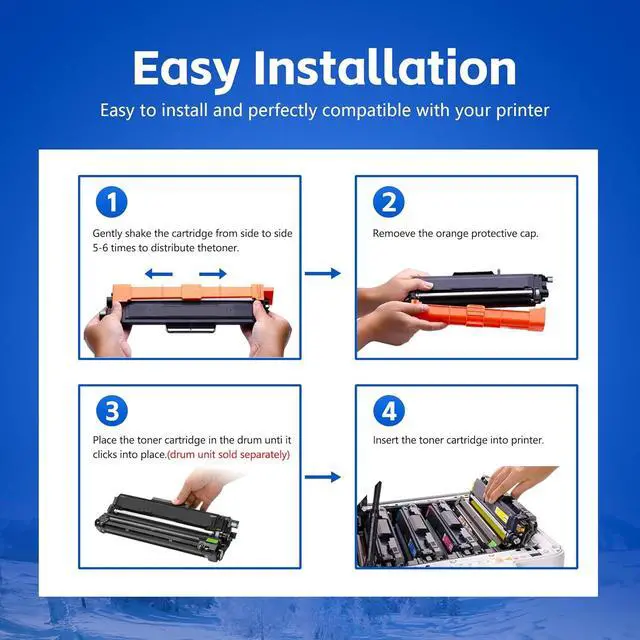 Easy Installation

Easy to install and perfectly compatible with your printer

1

Gently shake the cartridge from side to side 5-6 times to distribute thetoner.

2

Remoeve the orange protective cap.

3

Place the toner cartridge in the drum unti it clicks into place.(drum unit sold separately)

4

Insert the toner cartridge into printer.