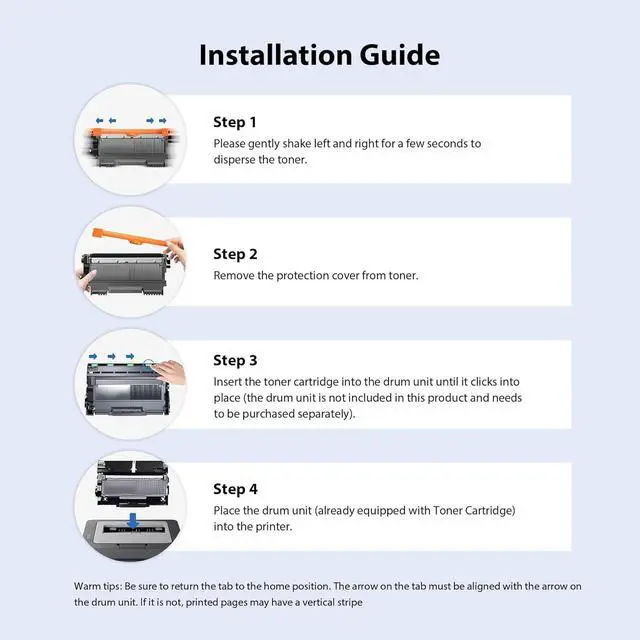 Installation Guide

Step 1
Please gently shake left and right for a few seconds to disperse the toner.

Step 2
Remove the protection cover from toner.

Step 3
Insert the toner cartridge into the drum unit until it clicks into place (the drum unit is not included in this product and needs to be purchased separately).

Step 4
Place the drum unit (already equipped with Toner Cartridge) into the printer.

Warm tips: Be sure to return the tab to the home position. The arrow on the tab must be aligned with the arrow on the drum unit. If it is not, printed pages may have a vertical stripe