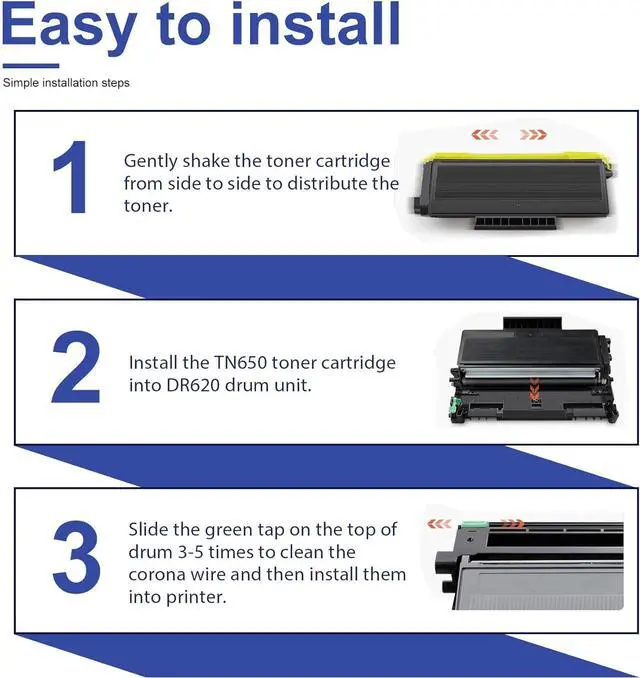 Easy to install

Simple installation steps

1

Gently shake the toner cartridge from side to side to distribute the toner.

2

Install the TN650 toner cartridge into DR620 drum unit.

3

Slide the green tap on the top of drum 3-5 times to clean the corona wire and then install them into printer.