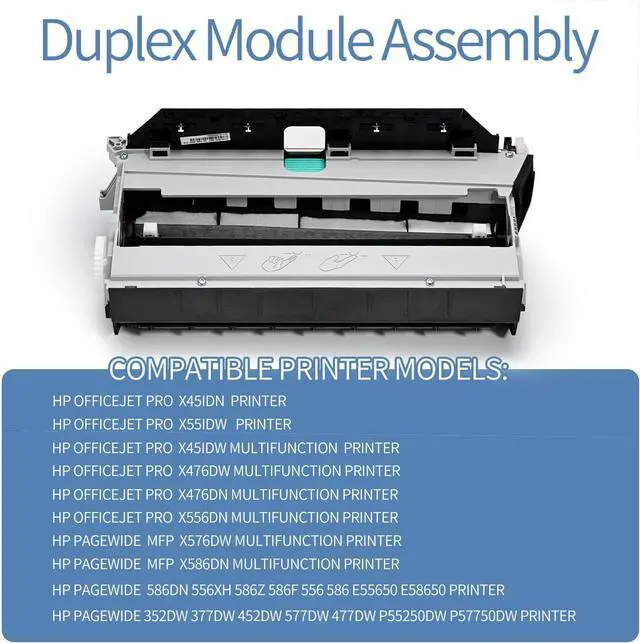 Duplex Module Assembly

COMPATIBLE PRINTER MODELS:

HP OFFICEJET PRO X451DN PRINTER
HP OFFICEJET PRO X551DW PRINTER
HP OFFICEJET PRO X451DW MULTIFUNCTION PRINTER
HP OFFICEJET PRO X476DW MULTIFUNCTION PRINTER
HP OFFICEJET PRO X476DN MULTIFUNCTION PRINTER
HP OFFICEJET PRO X556DN MULTIFUNCTION PRINTER
HP PAGEWIDE MFP X576DW MULTIFUNCTION PRINTER
HP PAGEWIDE MFP X586DN MULTIFUNCTION PRINTER
HP PAGEWIDE 586DN 556XH 586Z 586F 556 586 E55650 E58650 PRINTER
HP PAGEWIDE 352DW 377DW 452DW 577DW 477DW P55250DW P57750DW PRINTER