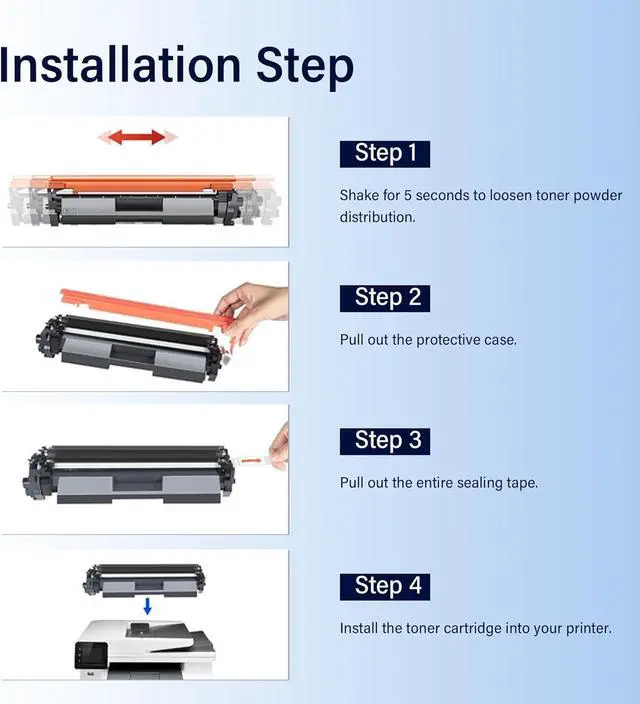 Installation Step

Step 1

Shake for 5 seconds to loosen toner powder distribution.

Step 2

Pull out the protective case.

Step 3

Pull out the entire sealing tape.

Step 4

Install the toner cartridge into your printer.