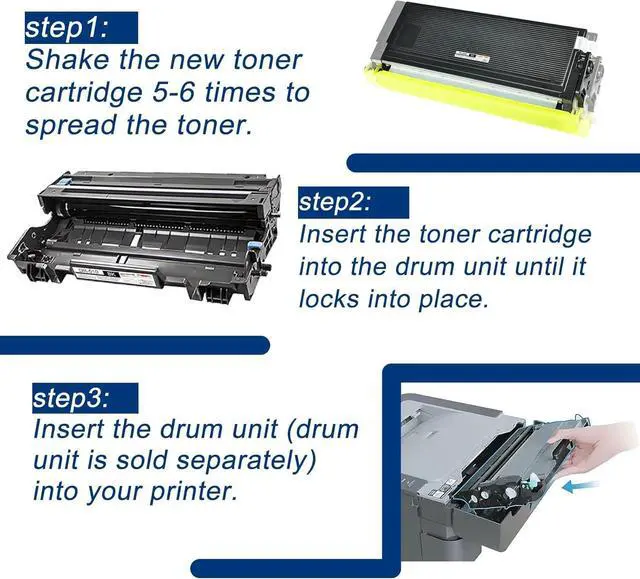 step1:
Shake the new toner cartridge 5-6 times to spread the toner.

step2:
Insert the toner cartridge into the drum unit until it locks into place.

step3:
Insert the drum unit (drum unit is sold separately) into your printer.