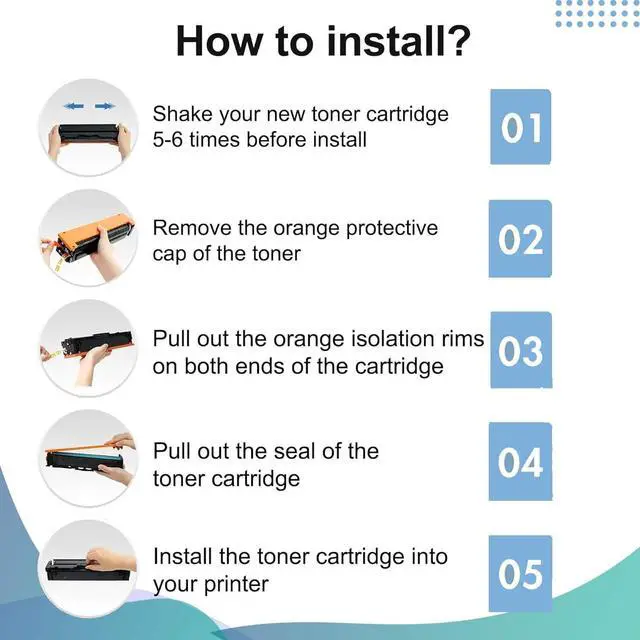 How to install?

Shake your new toner cartridge 5-6 times before install

01

Remove the orange protective cap of the toner

02

Pull out the orange isolation rims on both ends of the cartridge

03

Pull out the seal of the toner cartridge

04

Install the toner cartridge into your printer

05