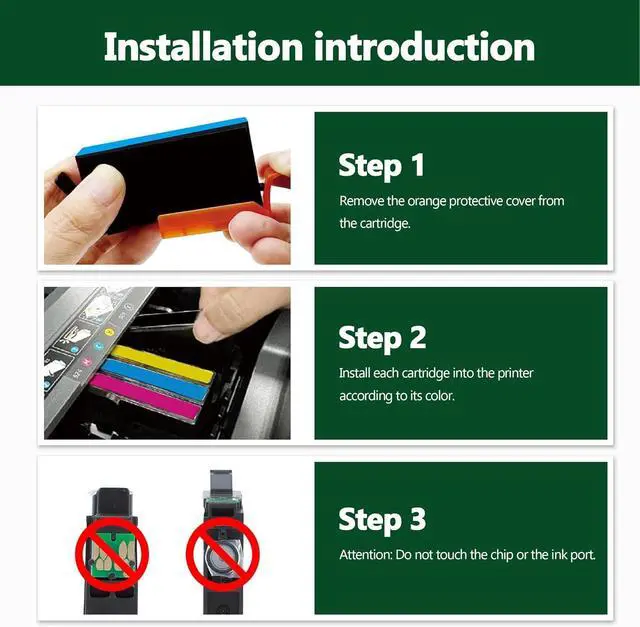 Installation introduction

Step 1

Remove the orange protective cover from the cartridge.

Step 2

Install each cartridge into the printer according to its color.

Step 3

Attention: Do not touch the chip or the ink port.