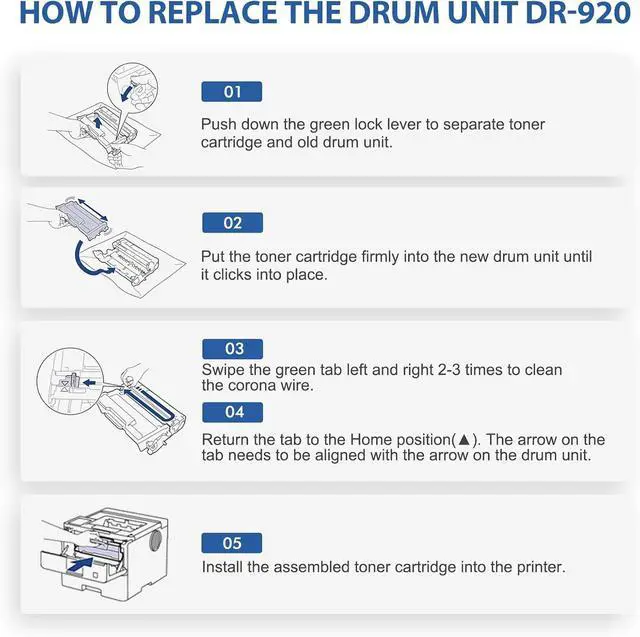 HOW TO REPLACE THE DRUM UNIT DR-920

01

Push down the green lock lever to separate toner cartridge and old drum unit.

02

Put the toner cartridge firmly into the new drum unit until it clicks into place.

03

Swipe the green tab left and right 2-3 times to clean the corona wire.

04

Return the tab to the Home position(▲). The arrow on the tab needs to be aligned with the arrow on the drum unit.

05

Install the assembled toner cartridge into the printer.