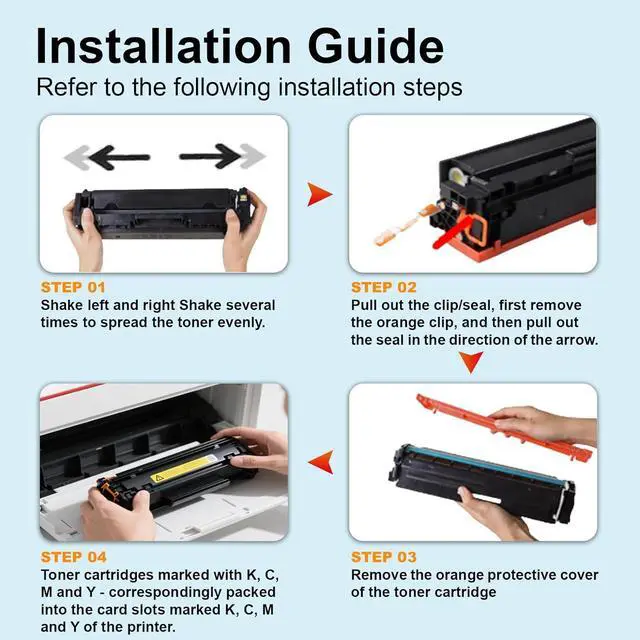 Installation Guide
Refer to the following installation steps

STEP 01
Shake left and right Shake several times to spread the toner evenly.

STEP 02
Pull out the clip/seal, first remove the orange clip, and then pull out the seal in the direction of the arrow.

STEP 03
Remove the orange protective cover of the toner cartridge

STEP 04
Toner cartridges marked with K, C, M and Y - correspondingly packed into the card slots marked K, C, M and Y of the printer.