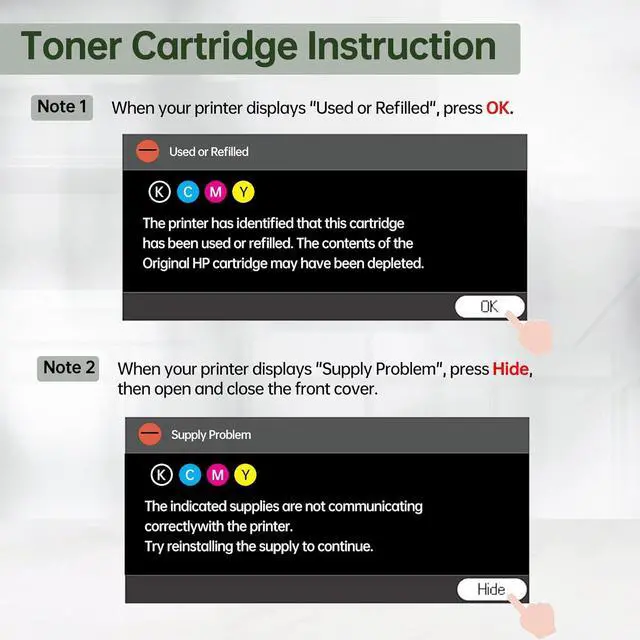 Toner Cartridge Instruction

Note 1 When your printer displays "Used or Refilled", press OK.

Used or Refilled

K C M Y

The printer has identified that this cartridge has been used or refilled. The contents of the Original HP cartridge may have been depleted.

OK

Note 2 When your printer displays "Supply Problem", press Hide, then open and close the front cover.

Supply Problem

K C M Y

The indicated supplies are not communicating correctlywith the printer.
Try reinstalling the supply to continue.

Hide