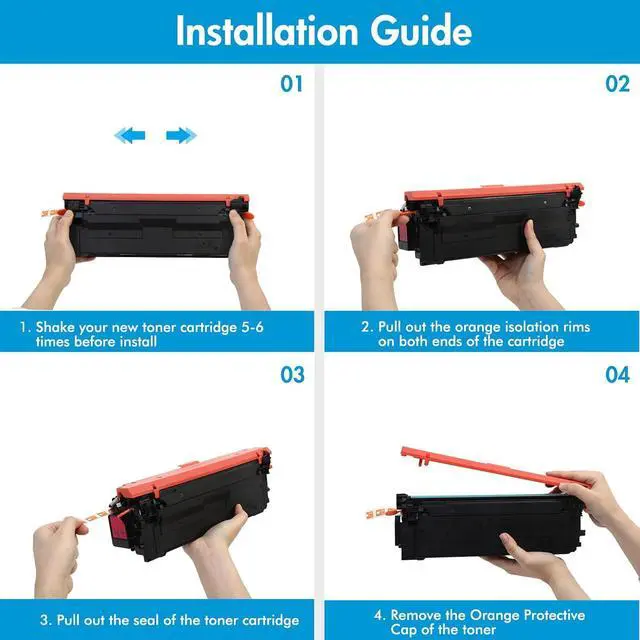 Installation Guide

01

1. Shake your new toner cartridge 5-6 times before install

02

2. Pull out the orange isolation rims on both ends of the cartridge

03

3. Pull out the seal of the toner cartridge

04

4. Remove the Orange Protective Cap of the toner