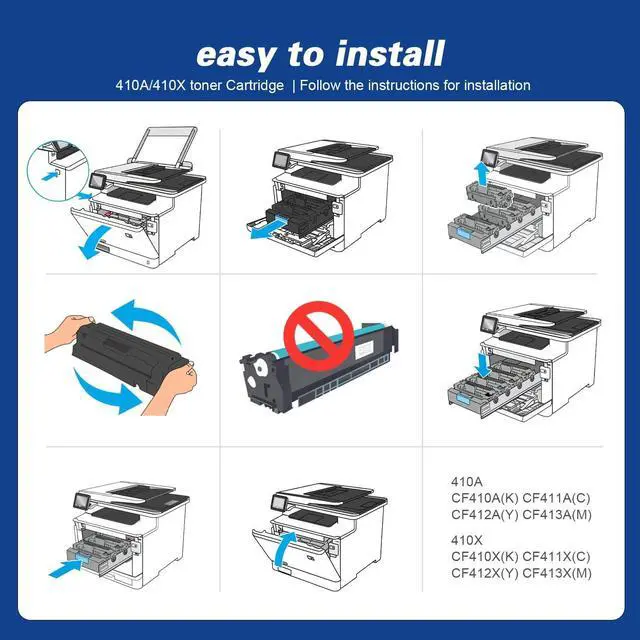 easy to install

410A/410X toner Cartridge | Follow the instructions for installation

410A
CF410A(K) CF411A(C)
CF412A(Y) CF413A(M)

410X
CF410X(K) CF411X(C)
CF412X(Y) CF413X(M)