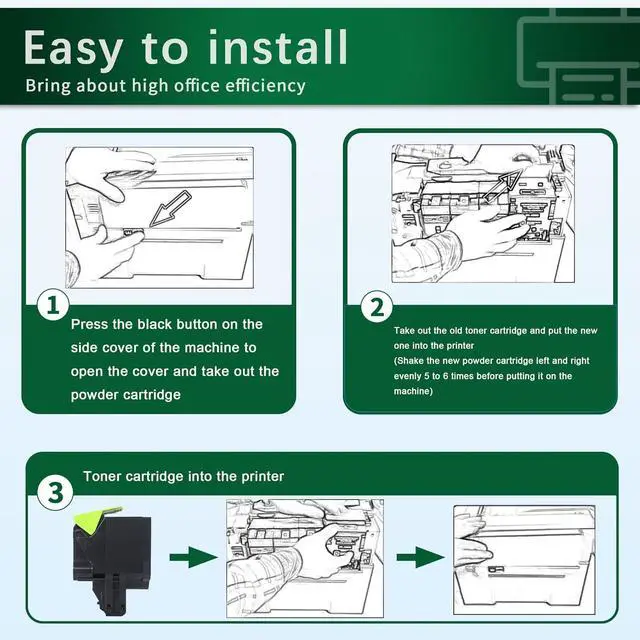 Easy to install
Bring about high office efficiency

1
Press the black button on the side cover of the machine to open the cover and take out the powder cartridge

2
Take out the old toner cartridge and put the new one into the printer
(Shake the new powder cartridge left and right evenly 5 to 6 times before putting it on the machine)

3
Toner cartridge into the printer