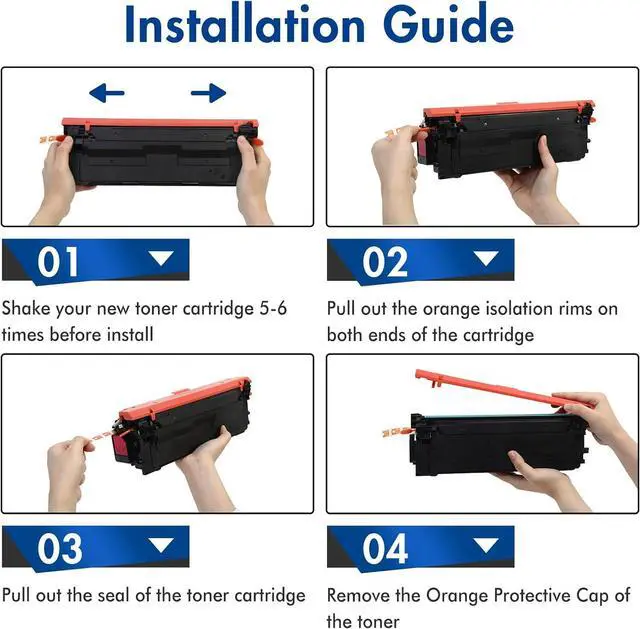 Installation Guide

01

Shake your new toner cartridge 5-6 times before install

02

Pull out the orange isolation rims on both ends of the cartridge

03

Pull out the seal of the toner cartridge

04

Remove the Orange Protective Cap of the toner