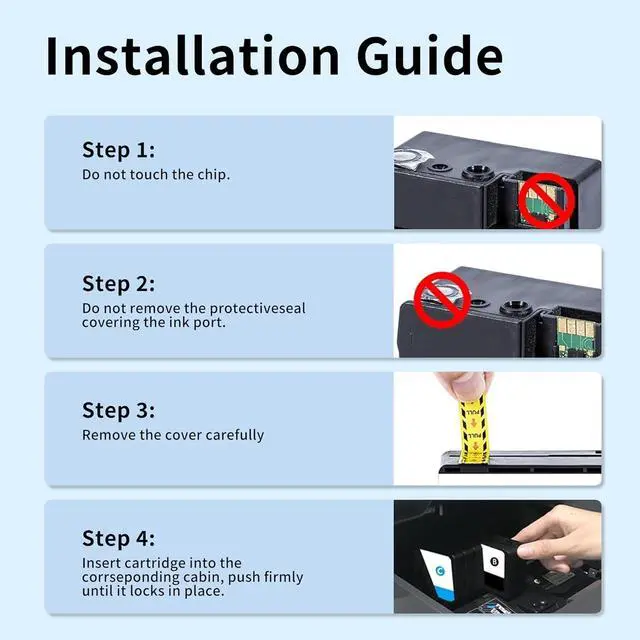 Installation Guide

Step 1:
Do not touch the chip.

Step 2:
Do not remove the protectiveseal covering the ink port.

Step 3:
Remove the cover carefully

PULL
PULL

Step 4:
Insert cartridge into the corrseponding cabin, push firmly until it locks in place.

C
B