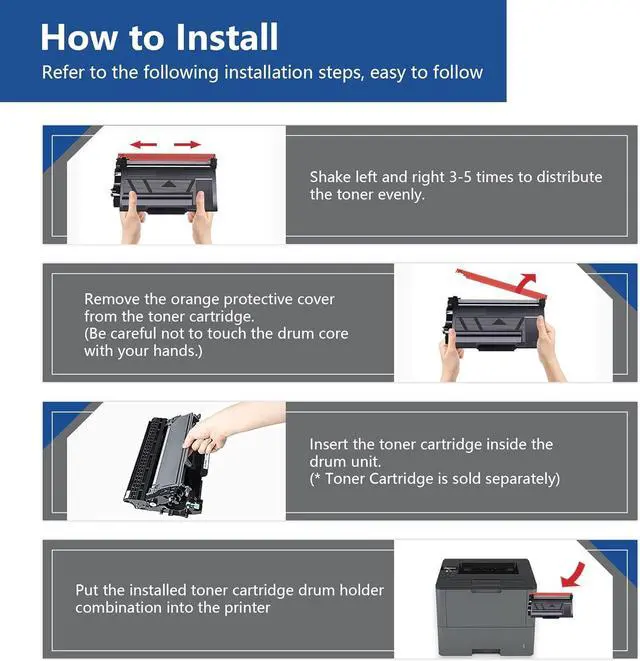 How to Install
Refer to the following installation steps, easy to follow

Shake left and right 3-5 times to distribute the toner evenly.

Remove the orange protective cover from the toner cartridge.
(Be careful not to touch the drum core with your hands.)

Insert the toner cartridge inside the drum unit.
(* Toner Cartridge is sold separately)

Put the installed toner cartridge drum holder combination into the printer