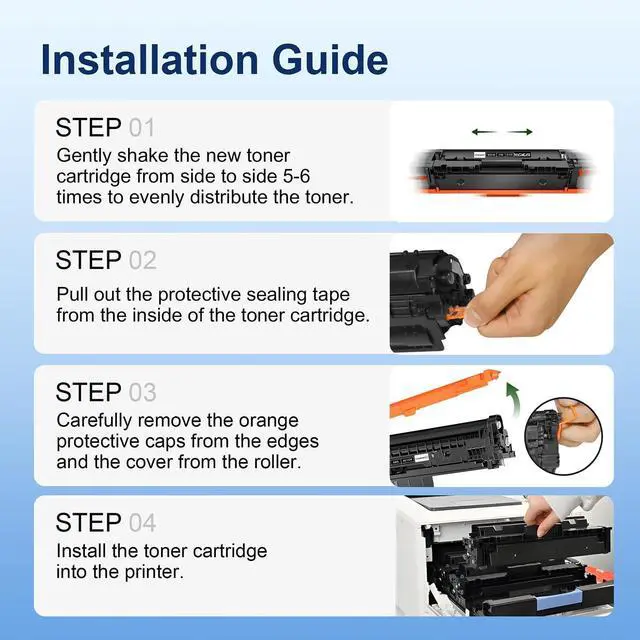 Installation Guide

STEP 01
Gently shake the new toner cartridge from side to side 5-6 times to evenly distribute the toner.

STEP 02
Pull out the protective sealing tape from the inside of the toner cartridge.

STEP 03
Carefully remove the orange protective caps from the edges and the cover from the roller.

STEP 04
Install the toner cartridge into the printer.