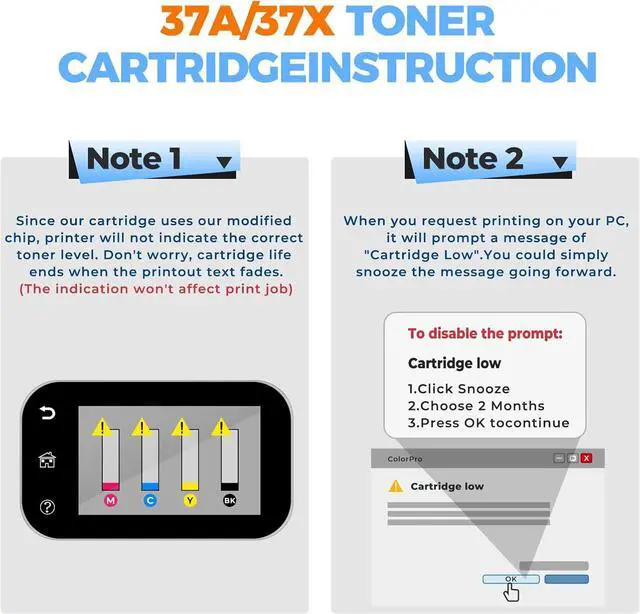 37A/37X TONER CARTRIDGEINSTRUCTION

Note 1

Since our cartridge uses our modified chip, printer will not indicate the correct toner level. Don't worry, cartridge life ends when the printout text fades. (The indication won't affect print job)

M C Y BK

Note 2

When you request printing on your PC, it will prompt a message of "Cartridge Low".You could simply snooze the message going forward.

To disable the prompt:

Cartridge low

1.Click Snooze
2.Choose 2 Months
3.Press OK tocontinue

ColorPro

Cartridge low

OK