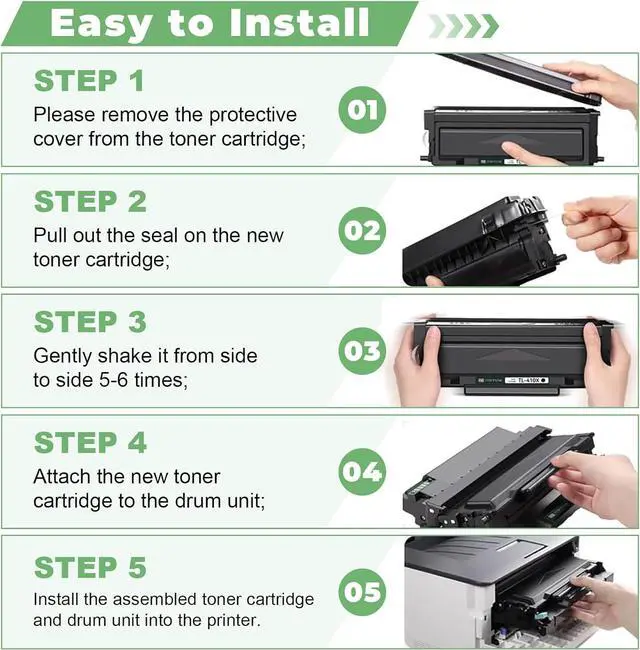 Easy to Install

STEP 1
Please remove the protective cover from the toner cartridge;
01

STEP 2
Pull out the seal on the new toner cartridge;
02

STEP 3
Gently shake it from side to side 5-6 times;
03
TL-410X

STEP 4
Attach the new toner cartridge to the drum unit;
04

STEP 5
Install the assembled toner cartridge and drum unit into the printer.
05