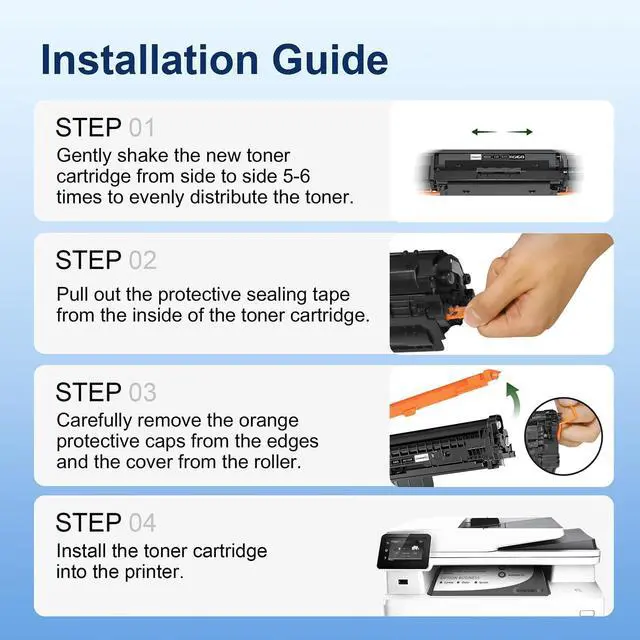 Installation Guide

STEP 01
Gently shake the new toner cartridge from side to side 5-6 times to evenly distribute the toner.

STEP 02
Pull out the protective sealing tape from the inside of the toner cartridge.

STEP 03
Carefully remove the orange protective caps from the edges and the cover from the roller.

STEP 04
Install the toner cartridge into the printer.