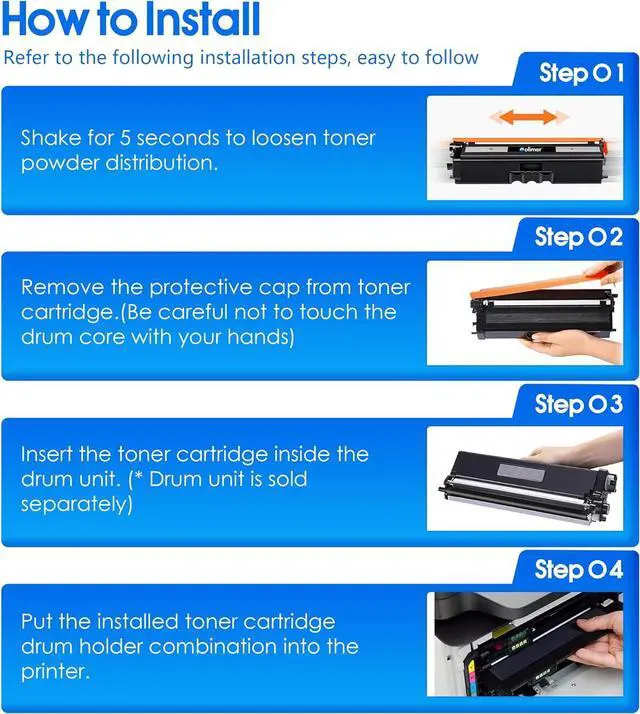 How to Install

Refer to the following installation steps, easy to follow

Step 01

Shake for 5 seconds to loosen toner powder distribution.

olimer

Step 02

Remove the protective cap from toner cartridge.(Be careful not to touch the drum core with your hands)

Step 03

Insert the toner cartridge inside the drum unit. (* Drum unit is sold separately)

Step 04

Put the installed toner cartridge drum holder combination into the printer.